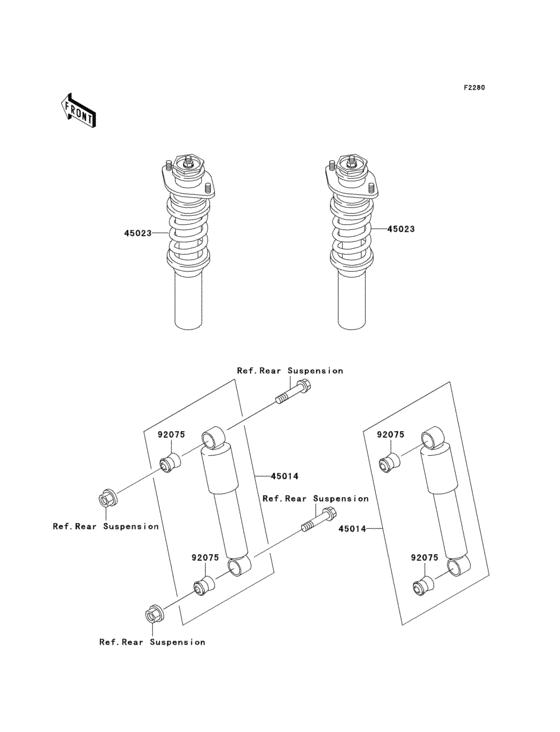 F2280

FRONT

45023

45023

Ref.Rear Suspension

92075

45014

Ref.Rear Suspension

Ref.Rear Suspension

92075

Ref.Rear Suspension

92075

45014

92075