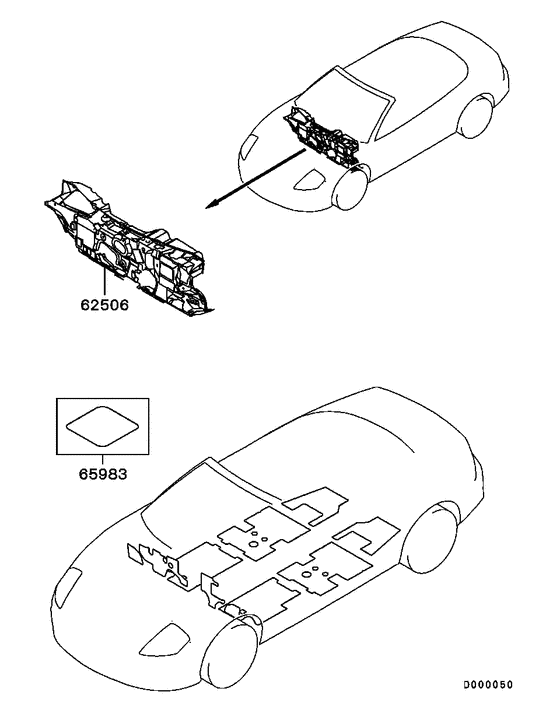 62506

65983

D000050