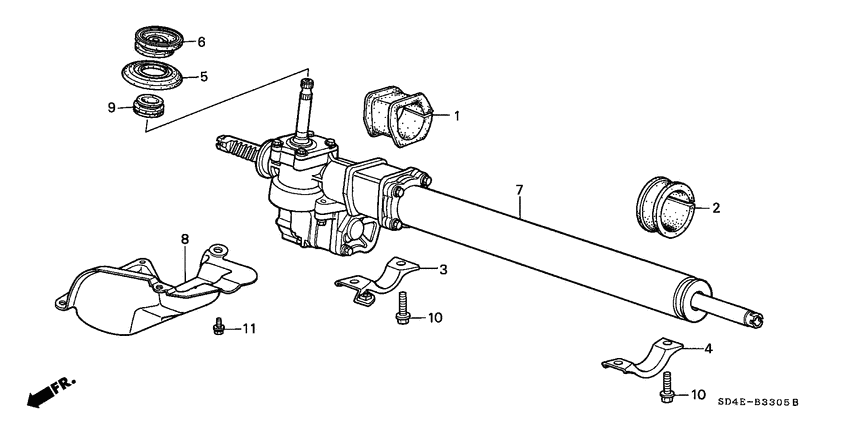 6
5
9
1
7
2
8
3
10
11
4
10
FR.
SD4E-B3305B