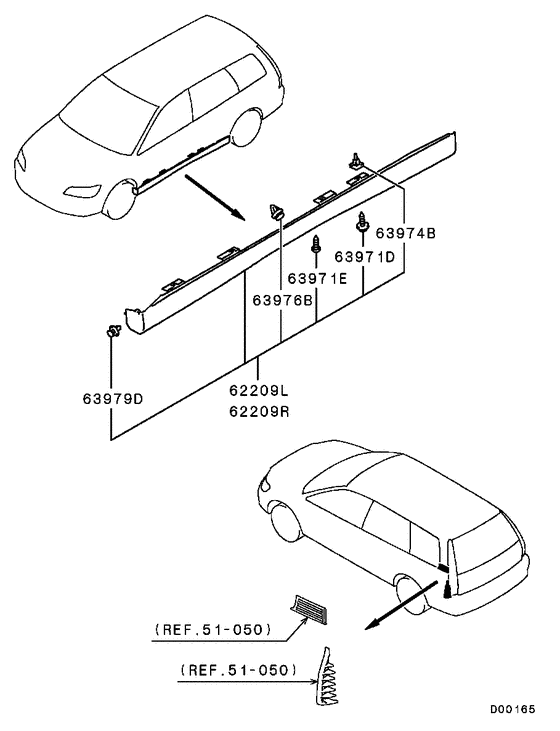 63974B
63971D
63971E
63976B
63979D
62209L
62209R
(REF.51-050)
(REF.51-050)
D00165