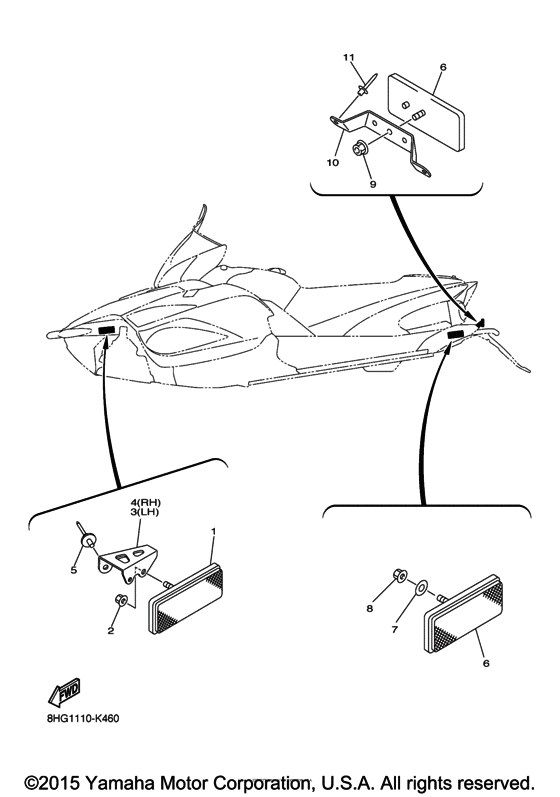 11
6
10
9
4(RH)
3(LH)
1
5
2
8
7
6
FWD
8HG1110-K460
©2015 Yamaha Motor Corporation, U.S.A. All rights reserved.