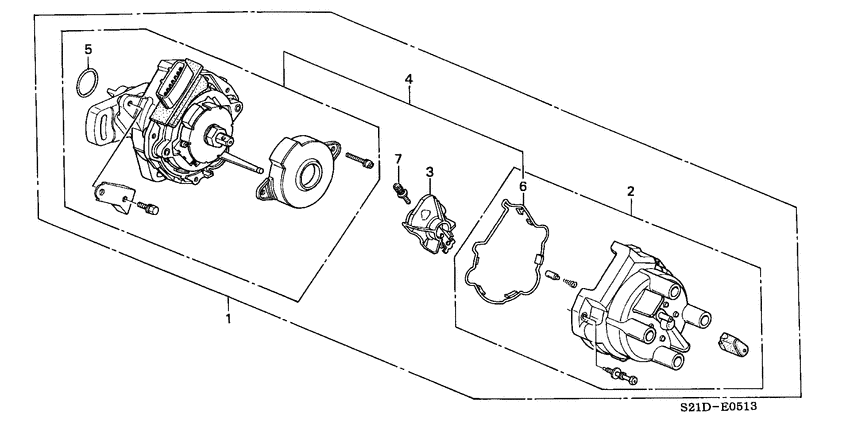 5
4
7
3
6
2
1
S21D-E0513