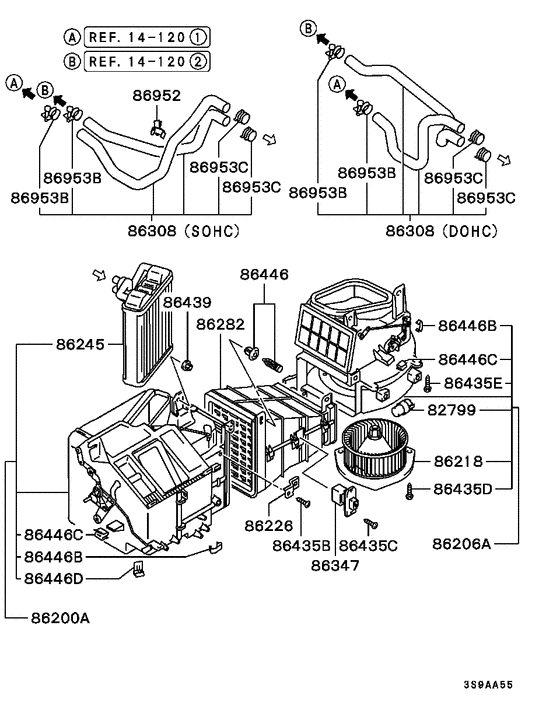 A REF. 14-120 ①
B REF. 14-120 ②

A
B
86952
86953B
86953B
86953C
86953C
86308 (SOHC)

B
A
86953B
86953B
86953C
86953C
86308 (DOHC)

86446
86439
86282
86245
86446B
86446C
86435E
82799
86218
86435D
86226
86435B
86435C
86347
86206A
86446C
86446B
86446D
86200A

3S9AA55