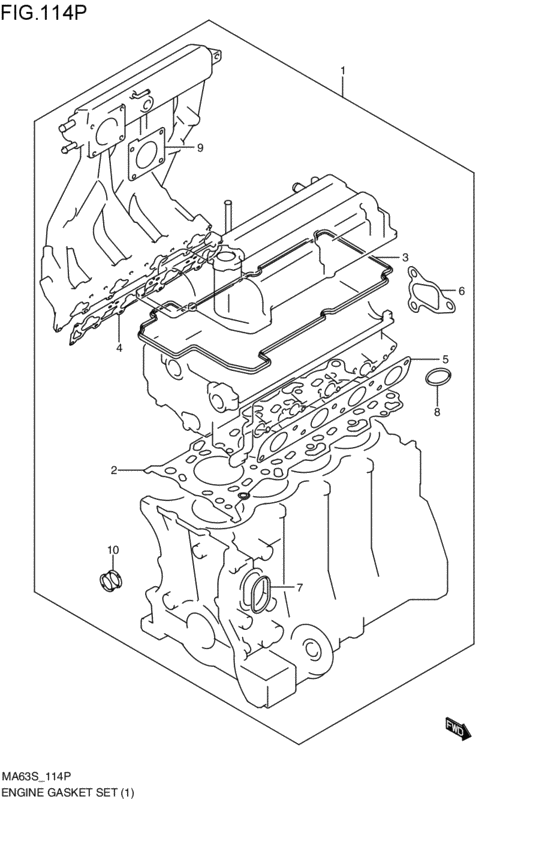 FIG.114P

1

9

3

6

4

5

8

2

10

7

FWD

MA63S_114P
ENGINE GASKET SET (1)