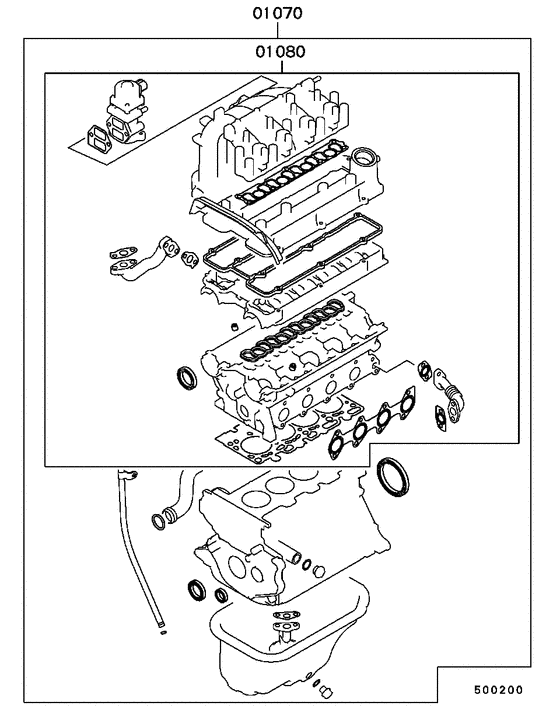 01070

01080

500200