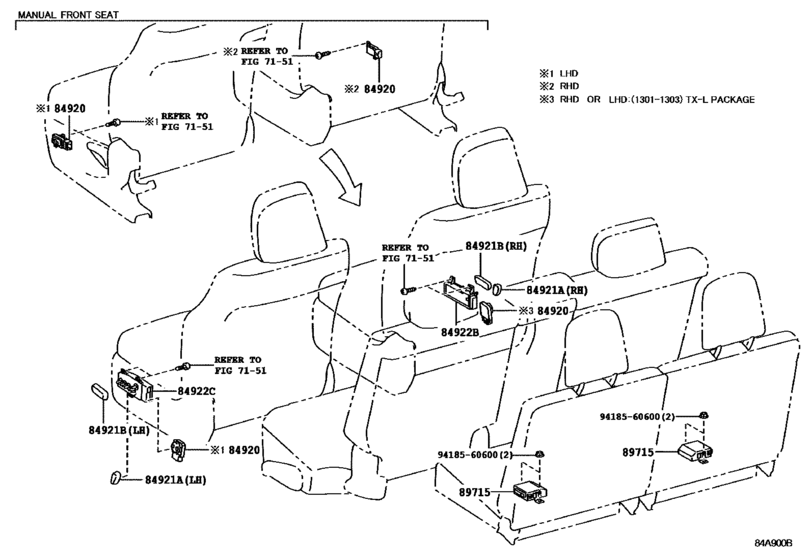 MANUAL FRONT SEAT

※2 REFER TO FIG 71-51

※2 84920

※1 LHD
※2 RHD
※3 RHD OR LHD:(1301-1303) TX-L PACKAGE

※1 84920

※1 REFER TO FIG 71-51

REFER TO FIG 71-51

84921B(RH)

84921A(RH)

※3 84920

84922B

REFER TO FIG 71-51

84922C

84921B(LH)

※1 84920

84921A(LH)

94185-60600(2)

89715

94185-60600(2)

89715

84A900B