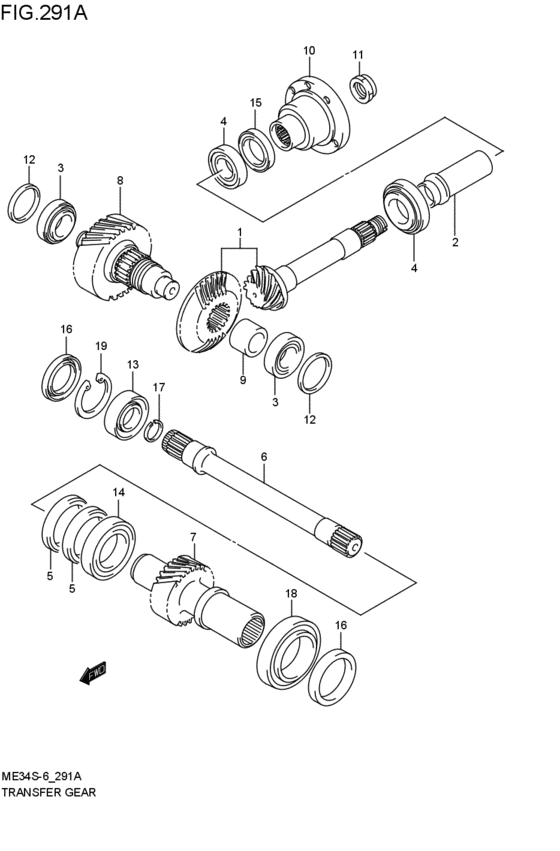 FIG.291A

10
11
15
4
12
3
8
1
2
4
16
19
13
17
9
3
12
6
14
7
5
5
18
16
FWD

ME34S-6_291A
TRANSFER GEAR