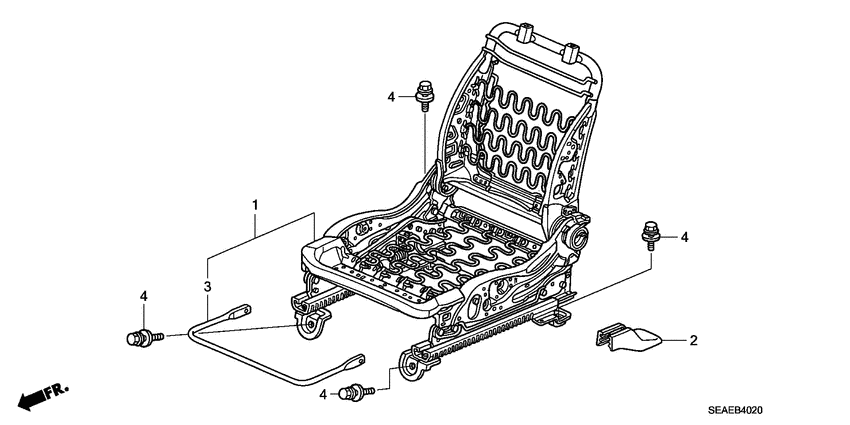 4
1
4
3
4
2
4
FR.
SEAEB4020