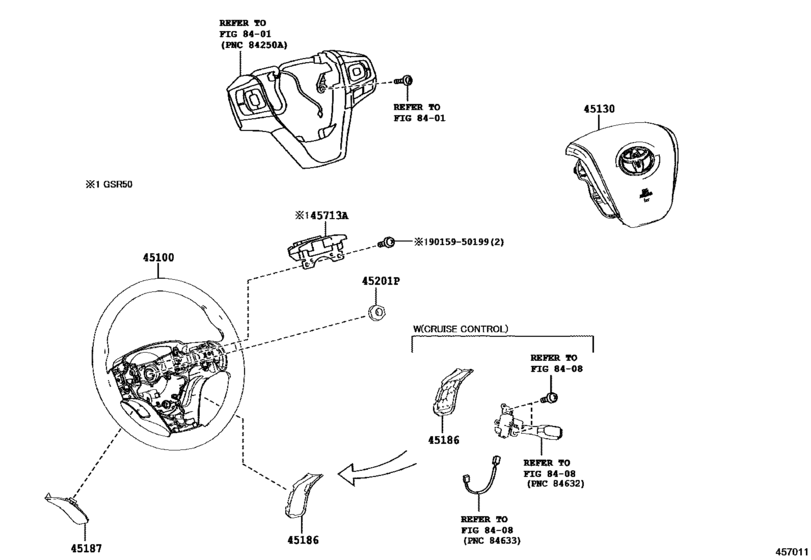 REFER TO
FIG 84-01
(PNC 84250A)

REFER TO
FIG 84-01

45130

※1 GSR50

※145713A

※190159-50199(2)

45100

45201P

W(CRUISE CONTROL)

REFER TO
FIG 84-08

45186

REFER TO
FIG 84-08
(PNC 84632)

REFER TO
FIG 84-08
(PNC 84633)

45187

45186

457011