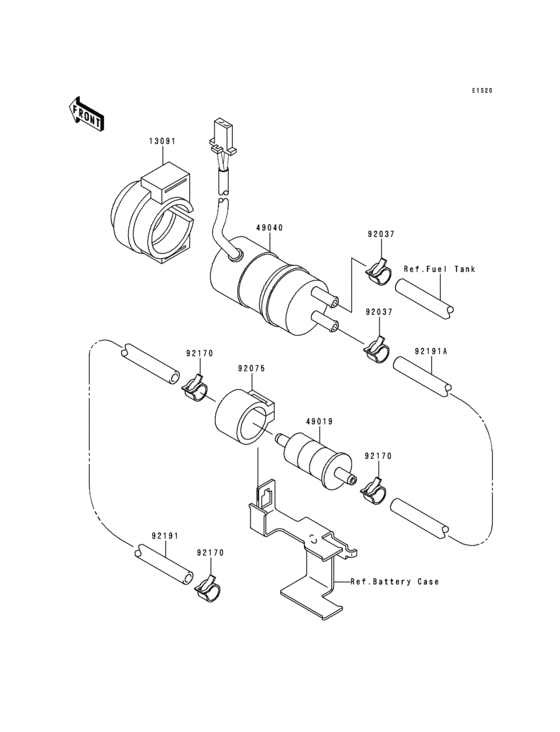 E1520

FRONT

13091

49040

92037

Ref.Fuel Tank

92037

92170

92075

92191A

49019

92170

92191

92170

Ref.Battery Case