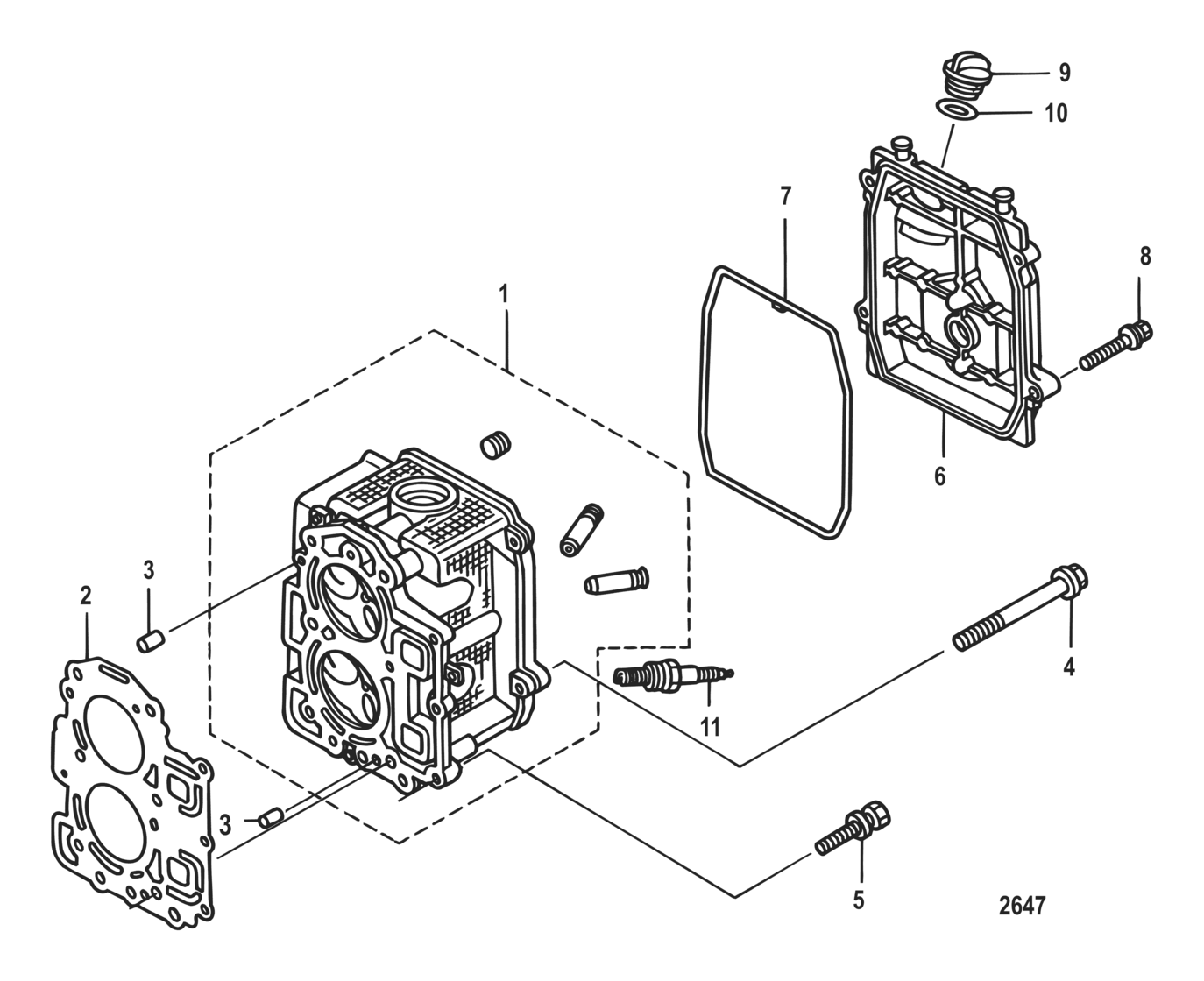 9
10
7
8
1
6
3
2
4
11
3
5
2647