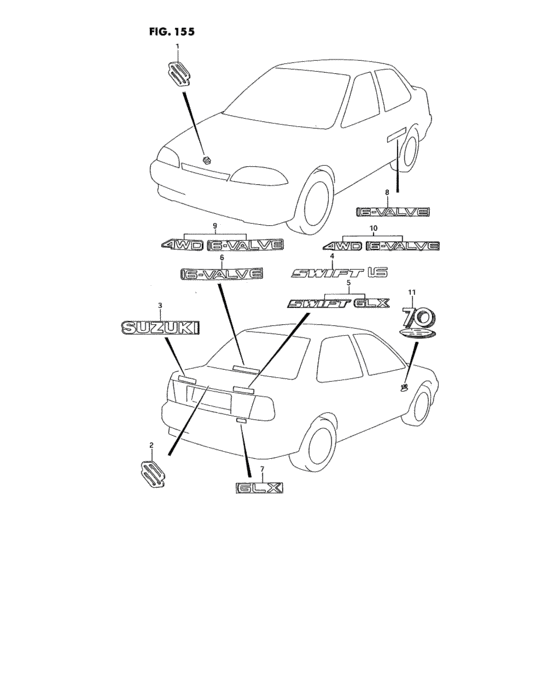 FIG. 155

1

8

16-VALVE

9

4WD 16-VALVE

10

4WD 16-VALVE

6

16-VALVE

4

SWIFT 1.6

5

SWIFT GLX

3

SUZUKI

11

70

2

7

GLX