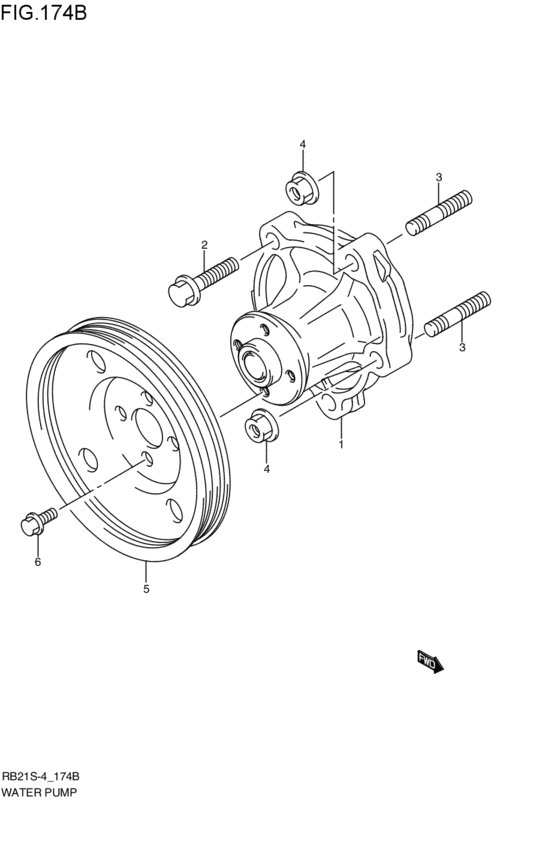 FIG.174B

4
3
2
3
1
4
6
5

FWD

RB21S-4_174B
WATER PUMP