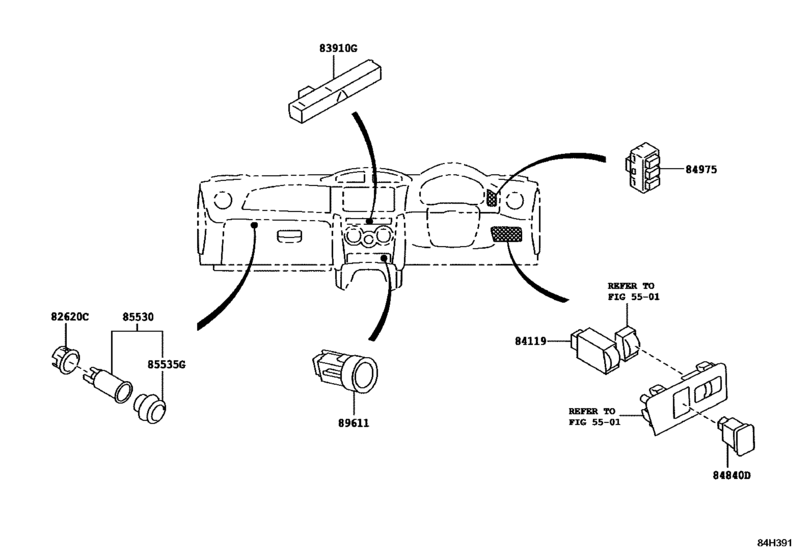 83910G

84975

REFER TO
FIG 55-01

82620C

85530

85535G

84119

89611

REFER TO
FIG 55-01

84840D

84H391