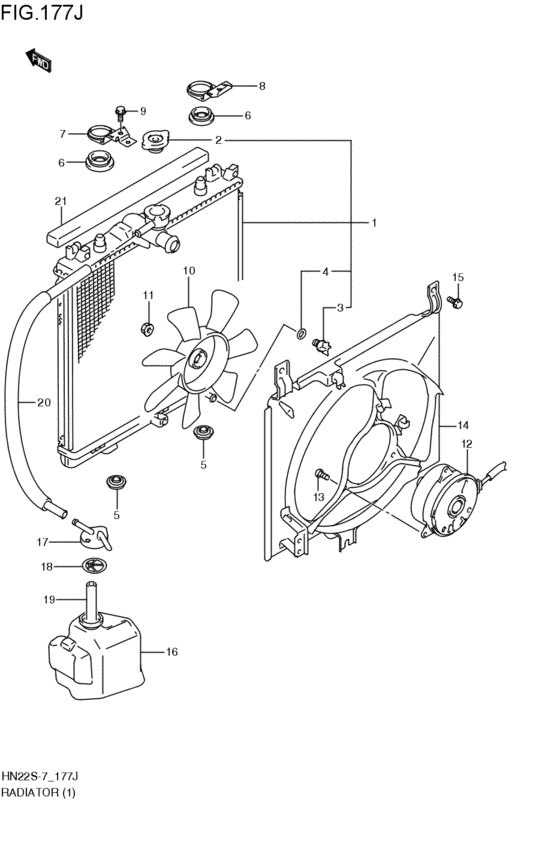 FIG.177J

FWD

8
9
6
7
2
6
21
1
10
4
15
11
3
20
14
12
5
13
5
17
18
19
16

HN22S-7_177J
RADIATOR (1)