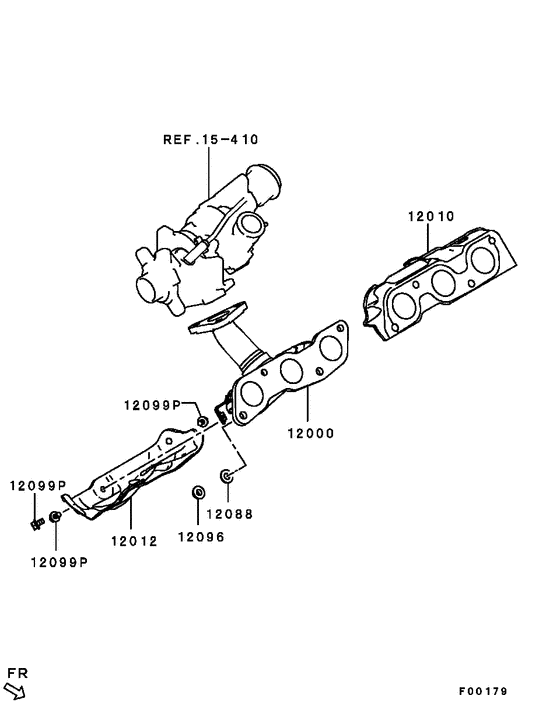 REF.15-410

12010

12099P

12000

12099P

12088

12012

12096

12099P

FR

F00179