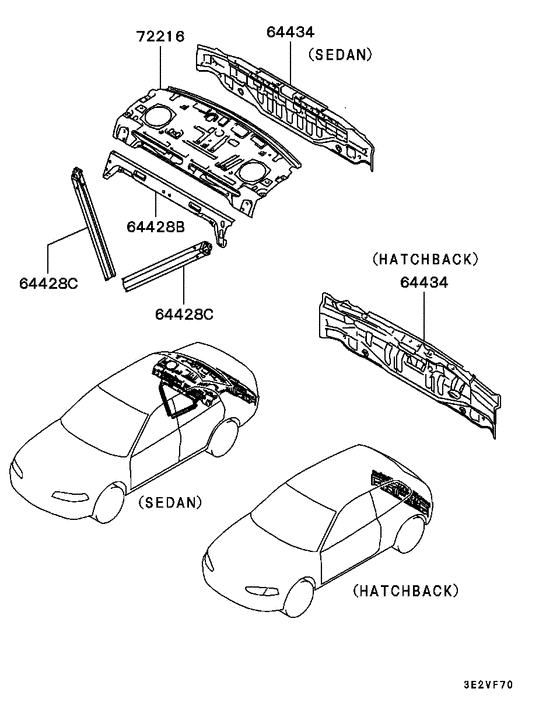 72216
64434
(SEDAN)
64428B
64428C
64428C
(HATCHBACK)
64434
(SEDAN)
(HATCHBACK)
3E2VF70