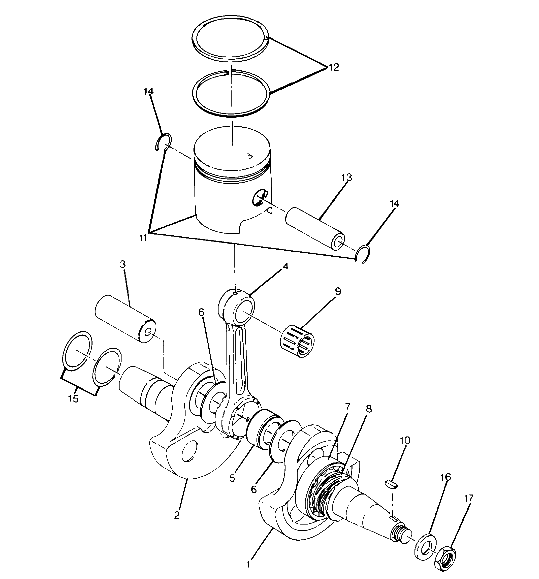 12
14
13
14
11
3
4
9
6
15
7
8
10
5
6
16
17
2
1