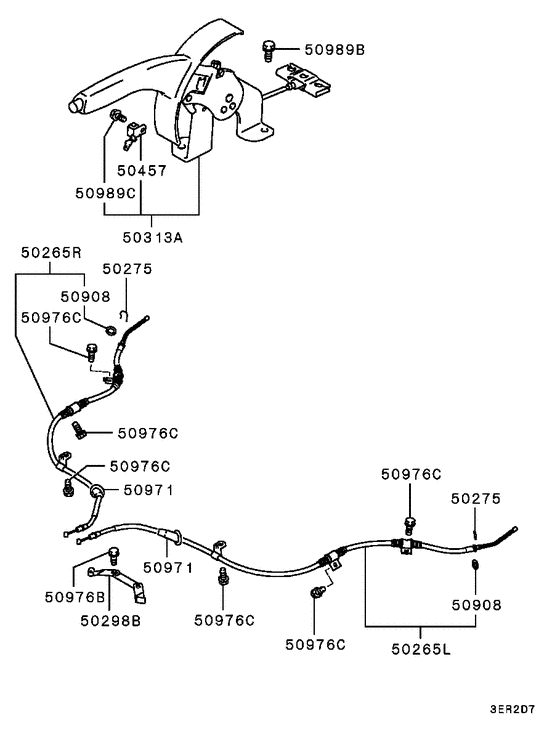 50989B

50457

50989C

50313A

50265R

50275

50908

50976C

50976C

50976C

50971

50976C

50275

50971

50976B

50298B

50976C

50976C

50908

50265L

3ER2D7