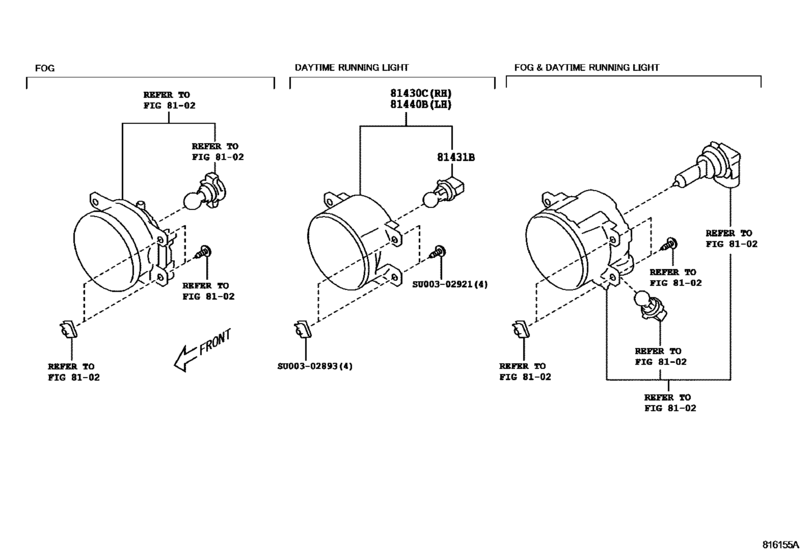 FOG

REFER TO
FIG 81-02

REFER TO
FIG 81-02

REFER TO
FIG 81-02

REFER TO
FIG 81-02

FRONT

DAYTIME RUNNING LIGHT

81430C(RH)
81440B(LH)

81431B

SU003-02921(4)

SU003-02893(4)

FOG & DAYTIME RUNNING LIGHT

REFER TO
FIG 81-02

REFER TO
FIG 81-02

REFER TO
FIG 81-02

REFER TO
FIG 81-02

REFER TO
FIG 81-02

816155A