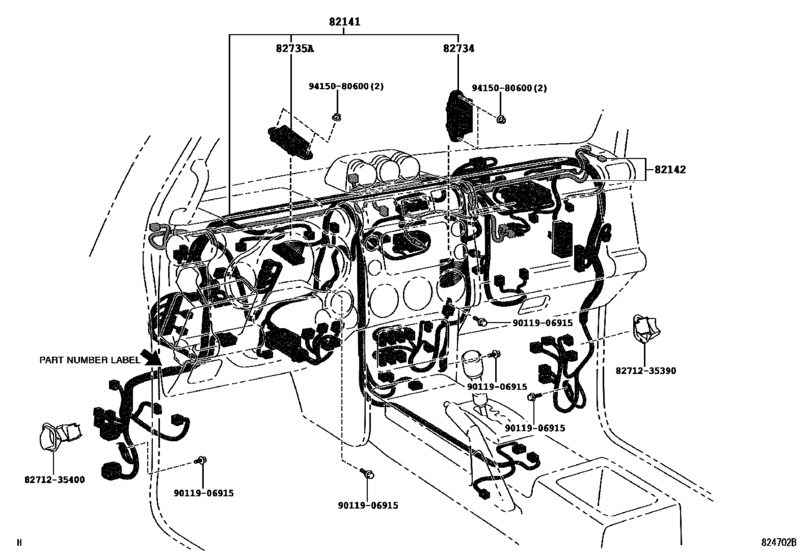 82141
82735A
82734
94150-80600(2)
94150-80600(2)
82142
90119-06915
PART NUMBER LABEL
82712-35390
90119-06915
90119-06915
82712-35400
90119-06915
90119-06915
H
824702B