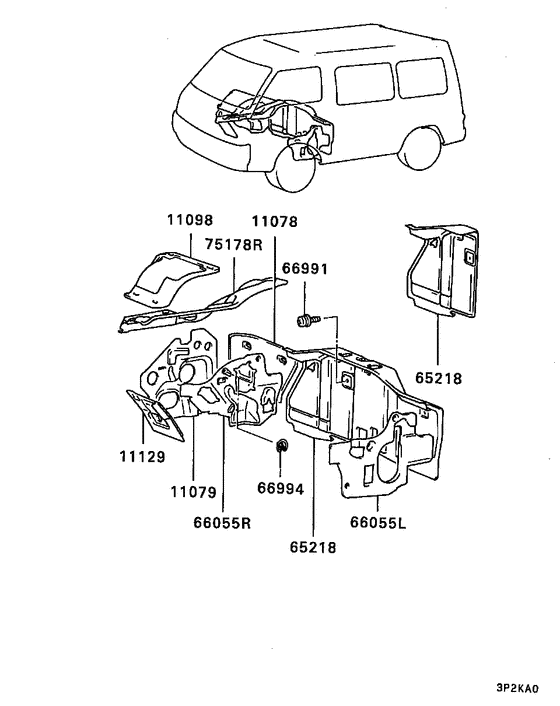 11098
11078
75178R
66991
65218
11129
11079
66994
66055R
65218
66055L
3P2KA0