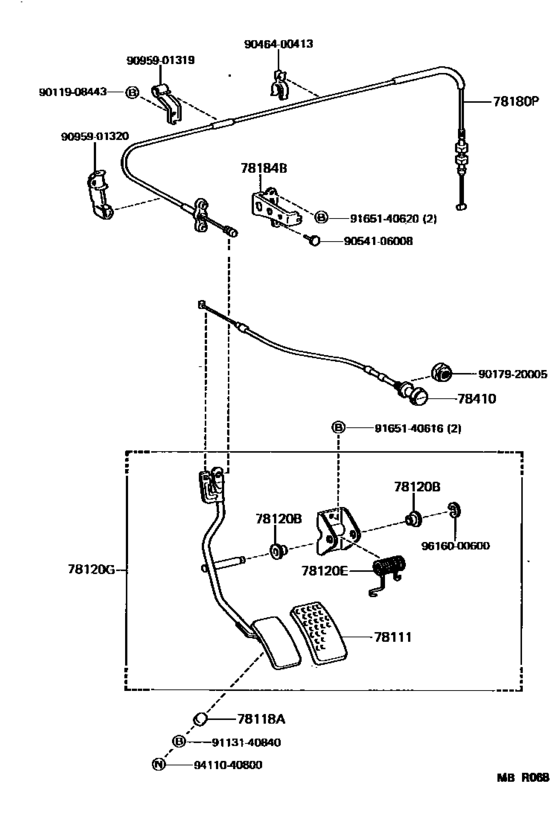 90464-00413
90959-01319
90119-08443 B
78180P
90959-01320
78184B
B 91651-40620 (2)
90541-06008
90179-20005
78410
B 91651-40616 (2)
78120B
78120B
96160-00600
78120G
78120E
78111
78118A
B 91131-40840
N 94110-40800
MB R068