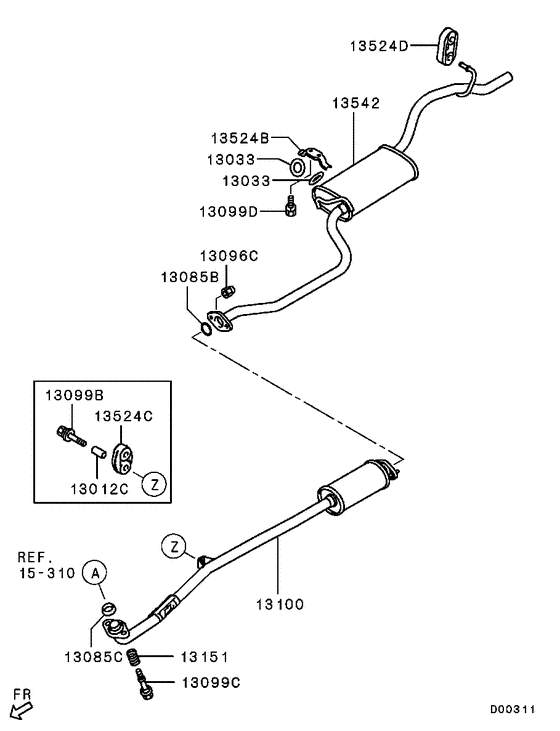 13524D
13542
13524B
13033
13033
13099D
13096C
13085B
13099B
13524C
13012C
Z
Z
REF.
15-310
A
13100
13085C
13151
13099C
FR
D00311