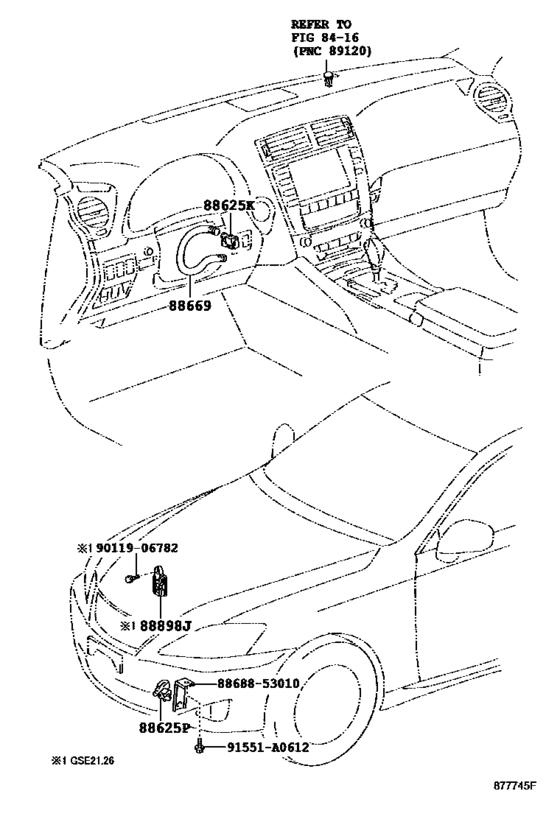 REFER TO
FIG 84-16
(PNC 89120)

88625K

88669

※1 90119-06782

※1 88898J

88688-53010

88625P

91551-A0612

※1 GSE21,26

877745F