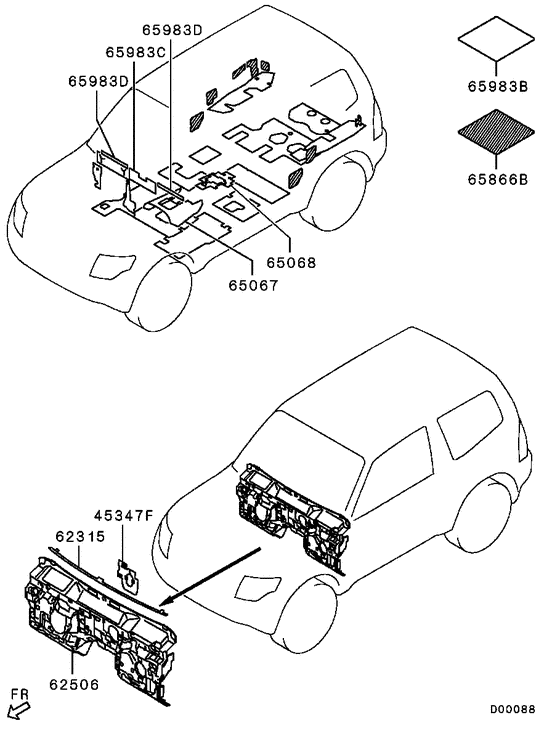 65983D
65983C
65983D
65983B
65866B
65068
65067
45347F
62315
62506
FR
D00088