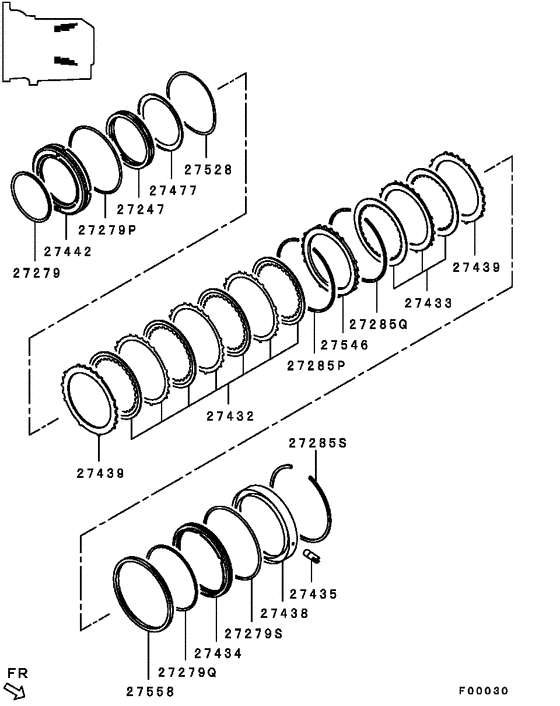 27528
27477
27247
27279P
27442
27279
27439
27433
27285Q
27546
27285P
27432
27439
27285S
27435
27438
27279S
27434
27279Q
27558
FR
F00030