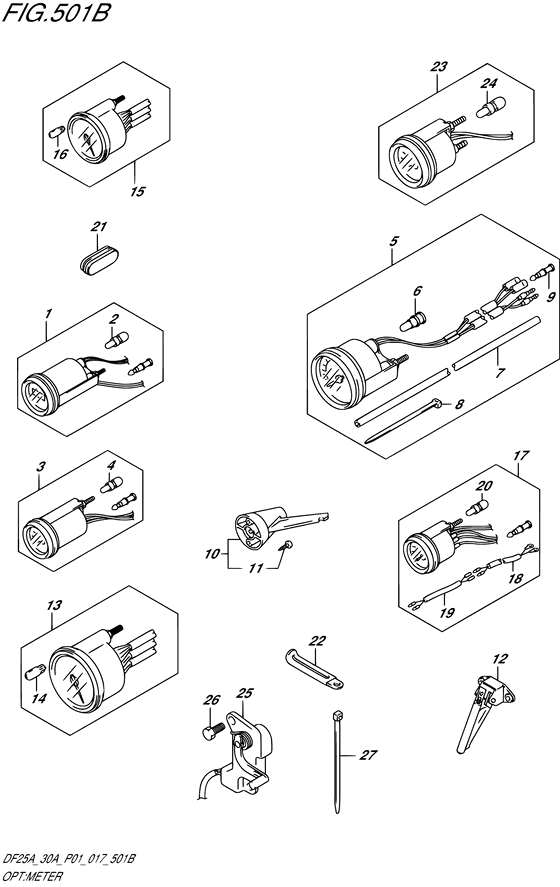 FIG.501B

23
24
16
15
21
5
6
9
1
2
7
8
3
4
17
20
10
11
18
19
13
14
22
12
26
25
27

DF25A_30A_P01_017_501B
OPT:METER