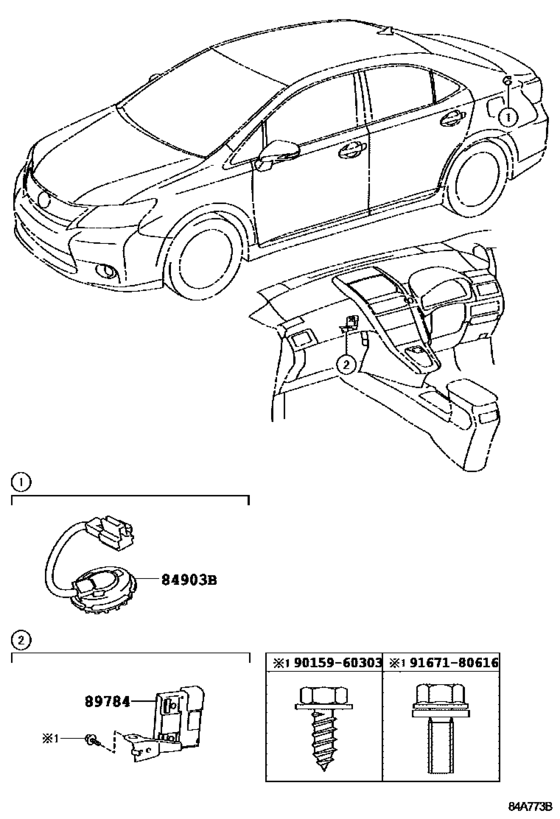 1

2

1

84903B

2

89784

※1

| ※1 90159-60303 | ※1 91671-80616 |
|---|---|
| | |

84A773B