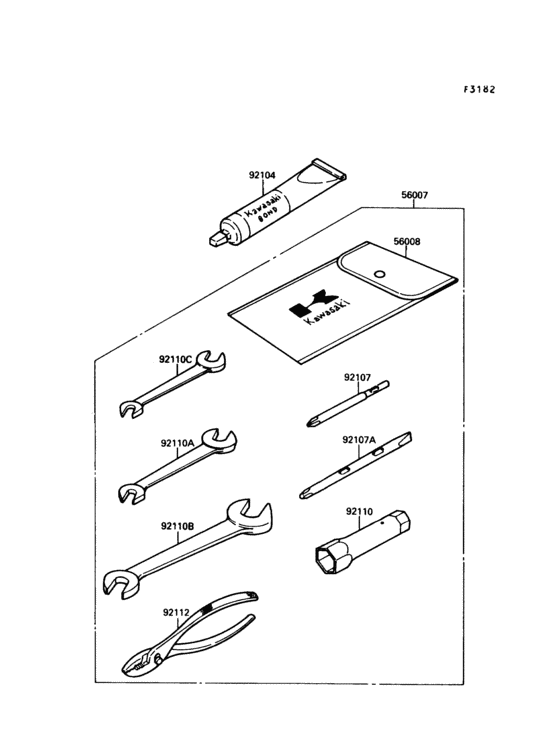 F3182

92104

Kawasaki BOND

56007

56008

Kawasaki

92110C

92107

92110A

92107A

92110B

92110

92112