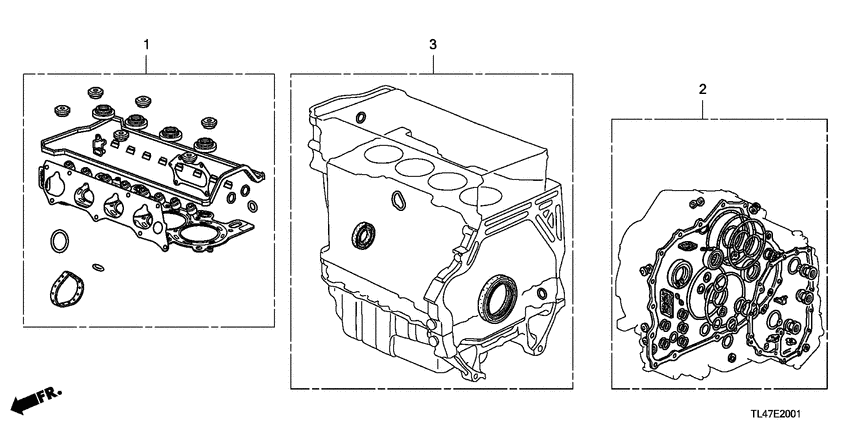 1

3

2

FR.

TL47E2001