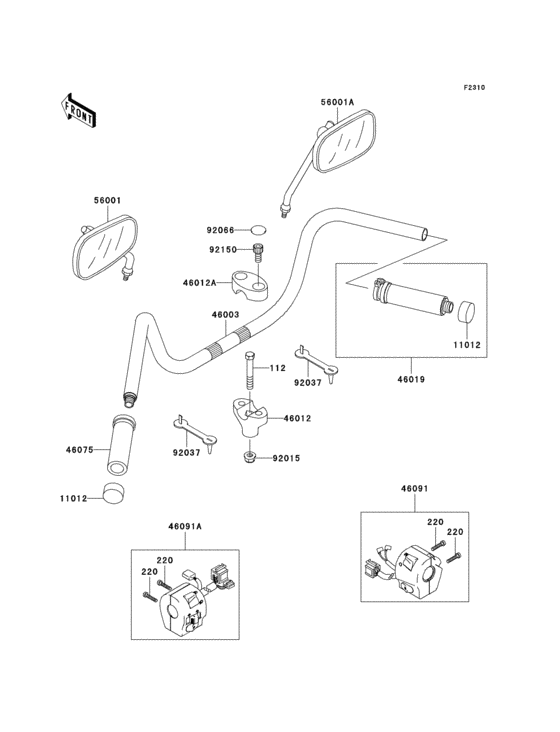 F2310

FRONT

56001A

56001

92066

92150

46012A

46003

11012

46019

112

92037

46012

92037

92015

46075

11012

46091

220

220

46091A

220

220