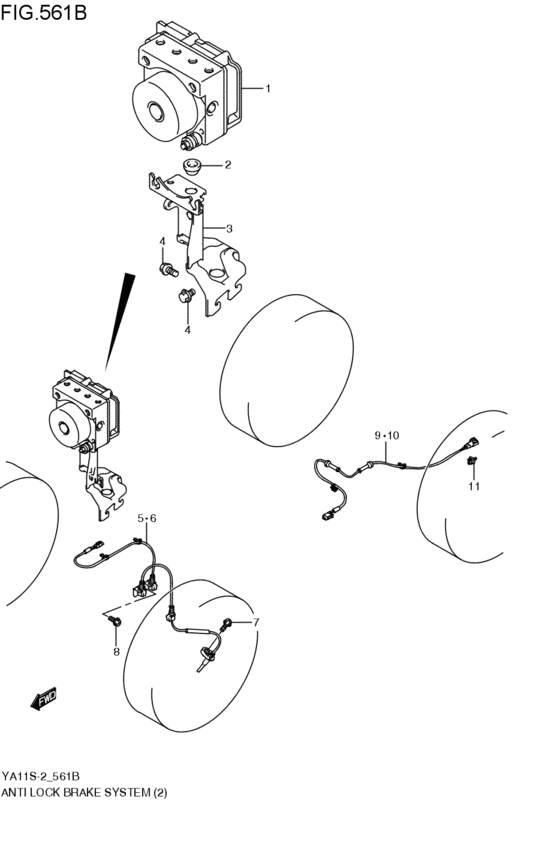 FIG.561B

1

2

3

4

4

9•10

11

5•6

7

8

FWD

YA11S-2_561B
ANTI LOCK BRAKE SYSTEM (2)