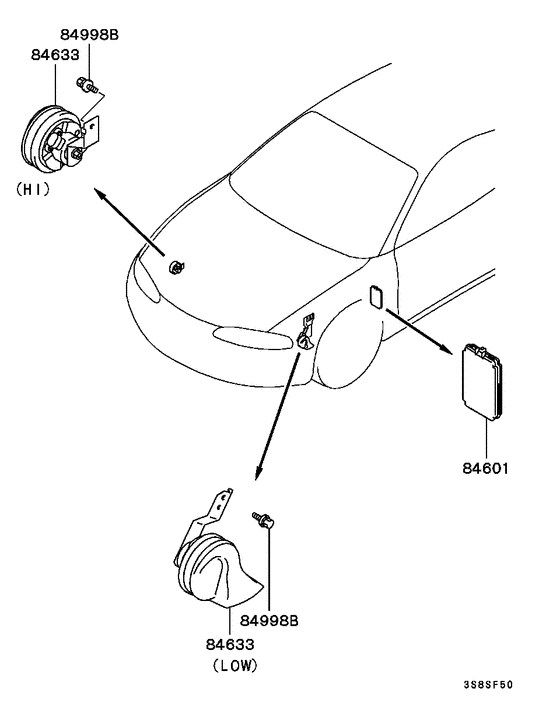 84998B
84633
(HI)
84601
84998B
84633
(LOW)
3S8SF50