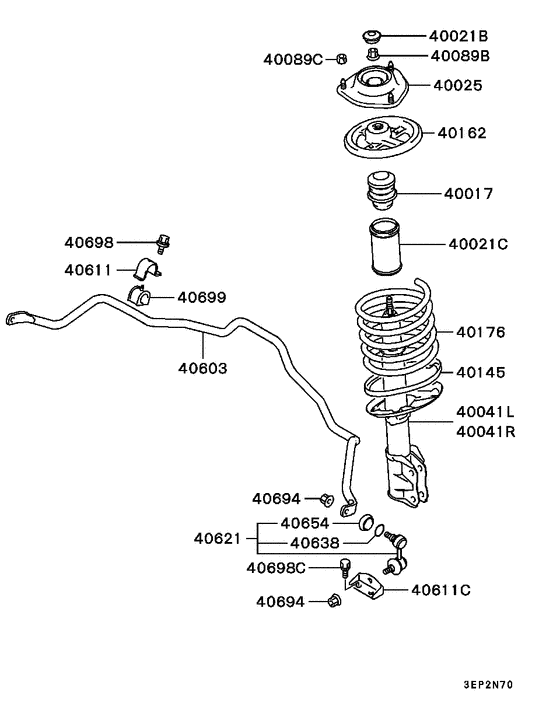 40021B
40089C
40089B
40025
40162
40017
40698
40021C
40611
40699
40176
40603
40145
40041L
40041R
40694
40654
40621
40638
40698C
40611C
40694
3EP2N70