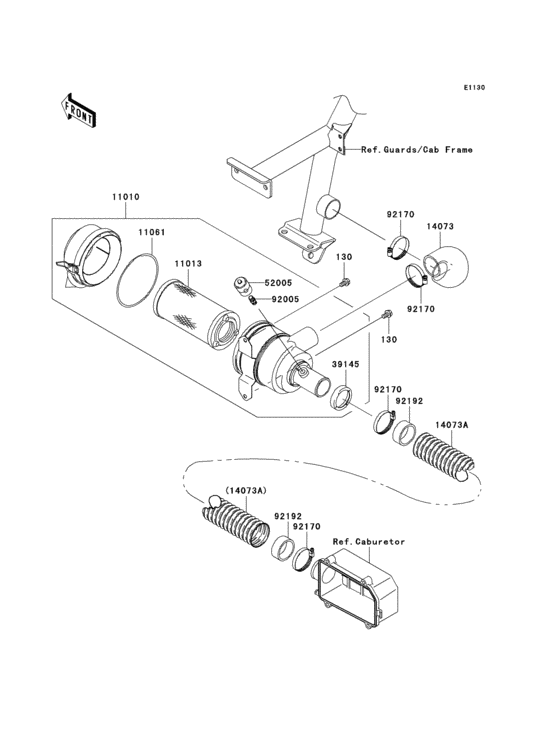 E1130

FRONT

Ref.Guards/Cab Frame

11010

11061

11013

52005

92005

130

92170

14073

92170

130

39145

92170

92192

14073A

(14073A)

92192

92170

Ref.Caburetor