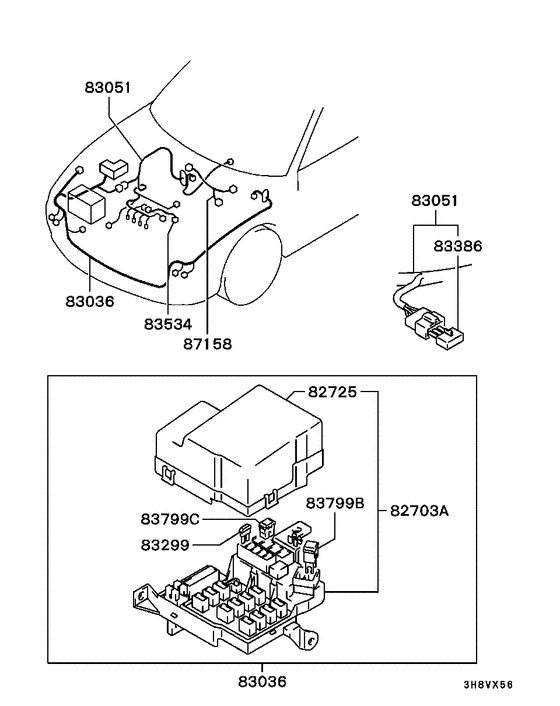 83051
83036
83534
87158
83051
83386
82725
83799C
83799B
82703A
83299
83036
3H8VX56