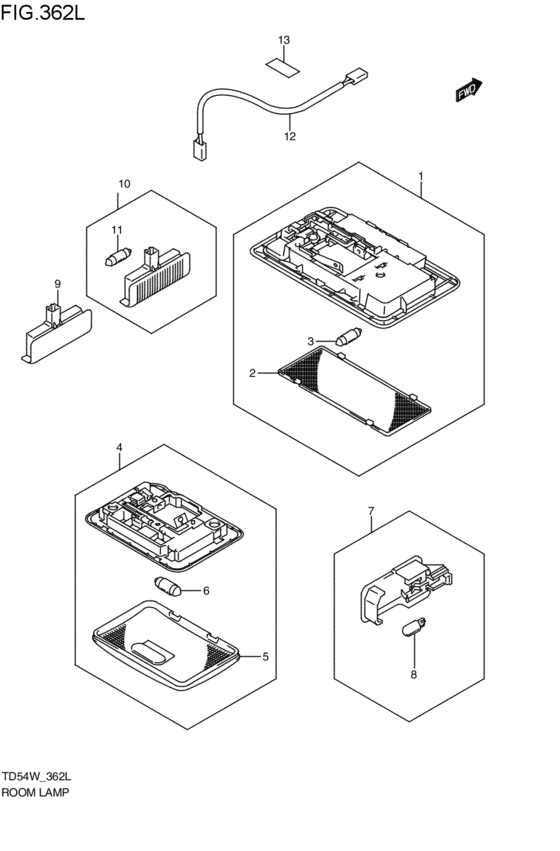 FIG.362L

13

FWD

12

10

1

11

9

3

2

4

7

6

5

8

TD54W_362L
ROOM LAMP