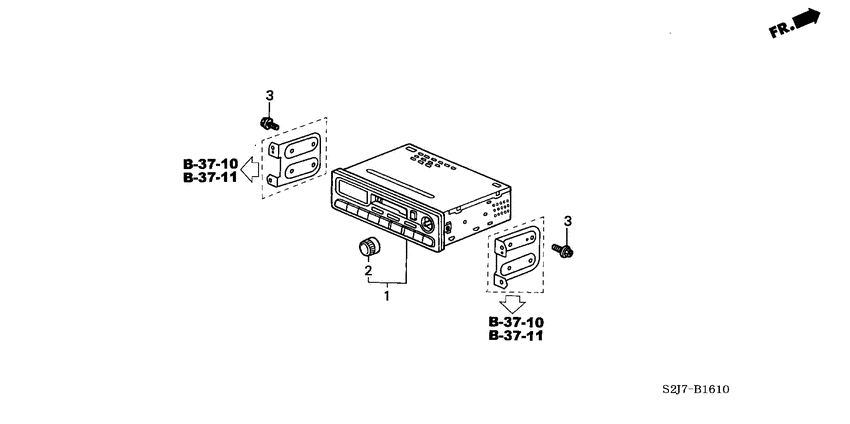 FR.

3

B-37-10
B-37-11

3

2

1

B-37-10
B-37-11

S2J7-B1610