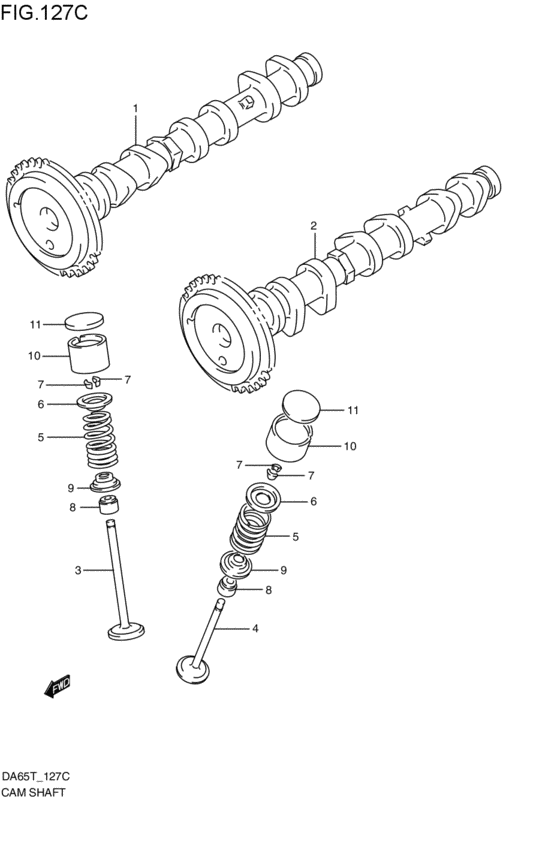 FIG.127C

1

2

11

10

7

7

6

5

9

8

3

11

10

7

7

6

5

9

8

4

FWD

DA65T_127C
CAM SHAFT