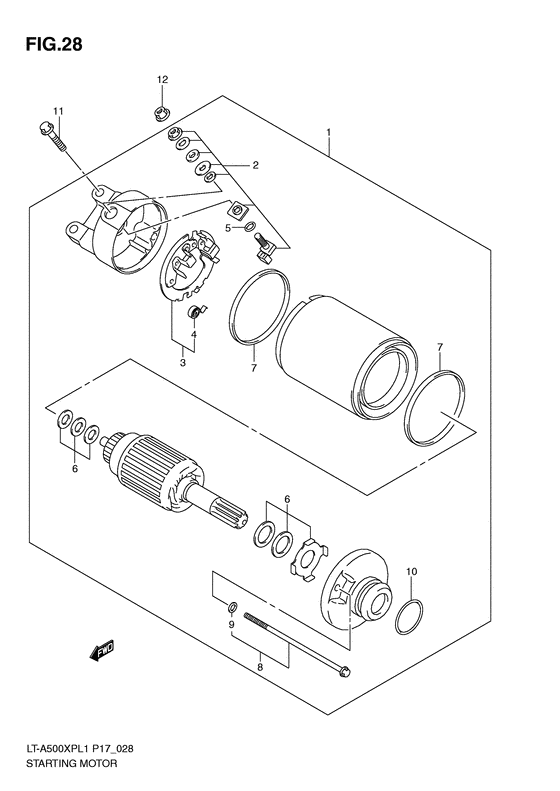 FIG.28

12
11
1
2
5
4
3
7
7
6
6
10
9
8
FWD

LT-A500XPL1 P17_028
STARTING MOTOR