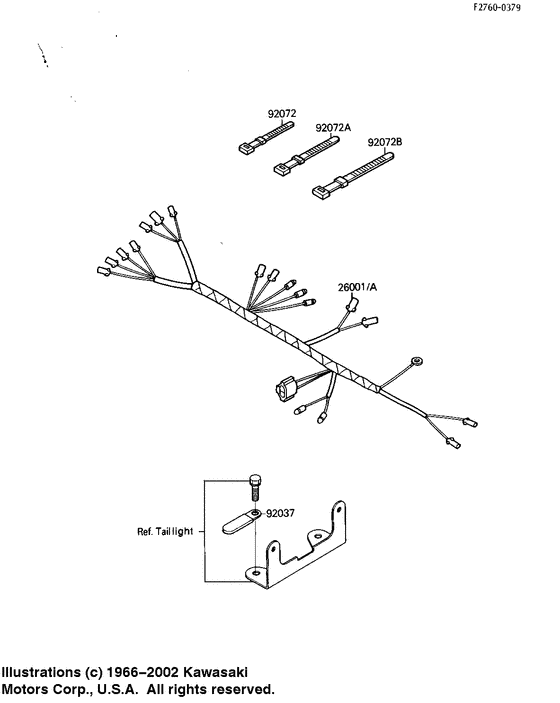 F2760-0379

92072

92072A

92072B

26001/A

92037

Ref. Taillight

Illustrations (c) 1966–2002 Kawasaki Motors Corp., U.S.A. All rights reserved.