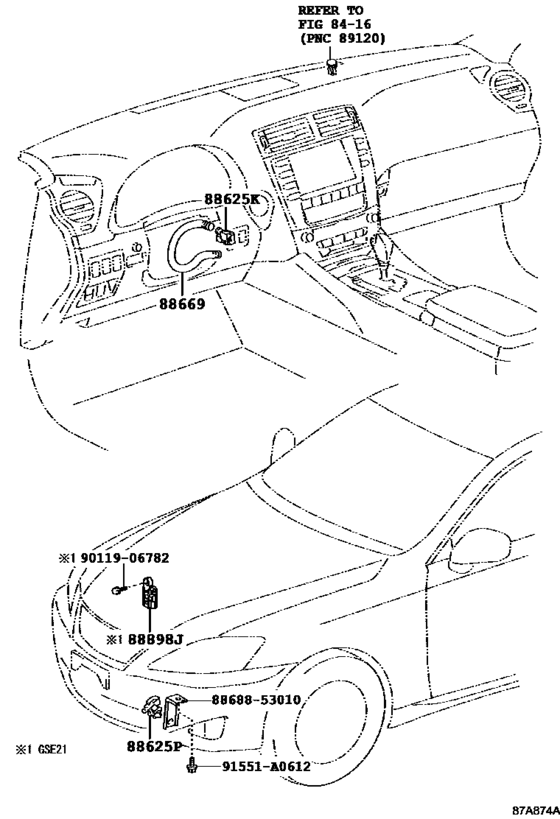 REFER TO
FIG 84-16
(PNC 89120)

88625K

88669

※1 90119-06782

※1 88898J

88688-53010

88625P

91551-A0612

※1 GSE21

87A874A