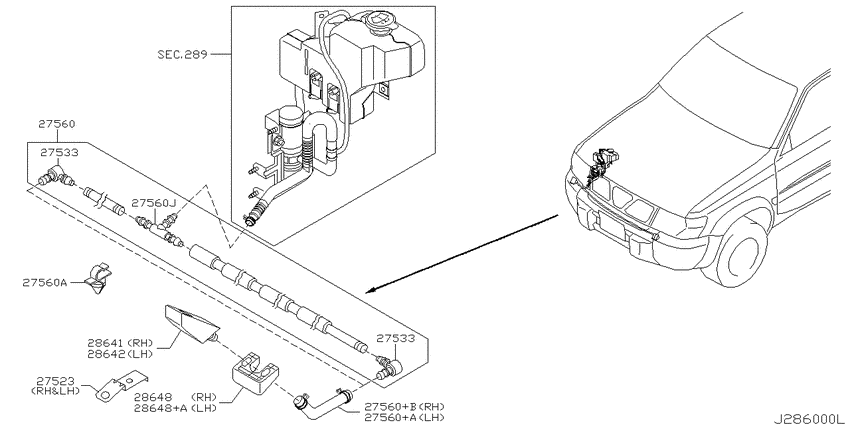 SEC.289

27560

27533

27560J

27560A

28641 (RH)
28642 (LH)

27533

27523
(RH&LH)

28648 (RH)
28648+A (LH)

27560+B (RH)
27560+A (LH)

J286000L