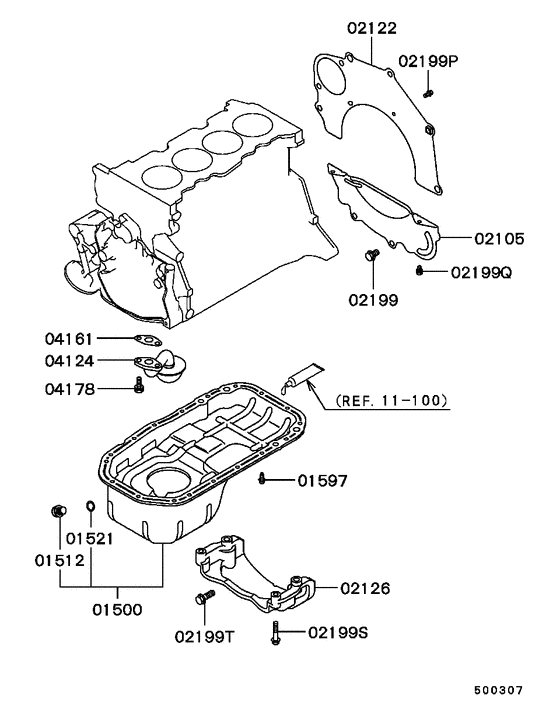 02122
02199P
02105
02199Q
02199
04161
04124
04178
(REF. 11-100)
01597
01521
01512
01500
02126
02199T
02199S
500307