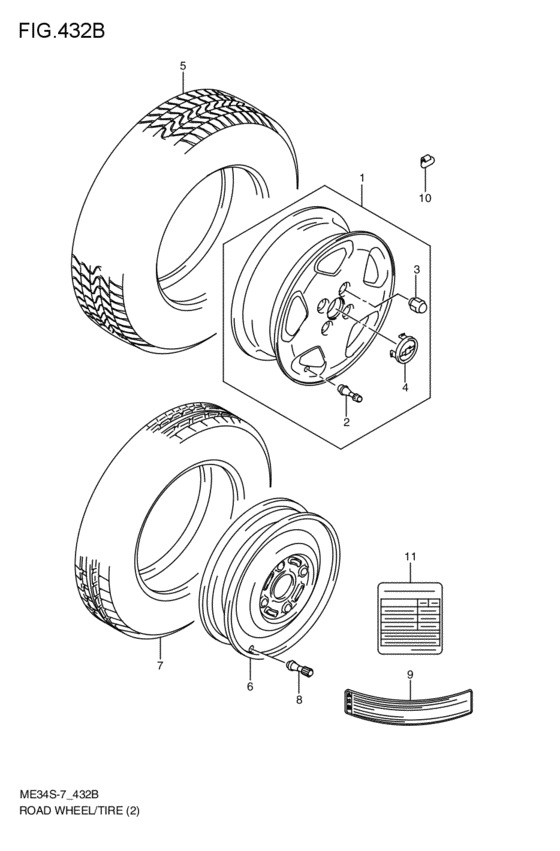 FIG.432B

5

1

10

3

4

2

11

7

6

8

9

ME34S-7_432B
ROAD WHEEL/TIRE (2)